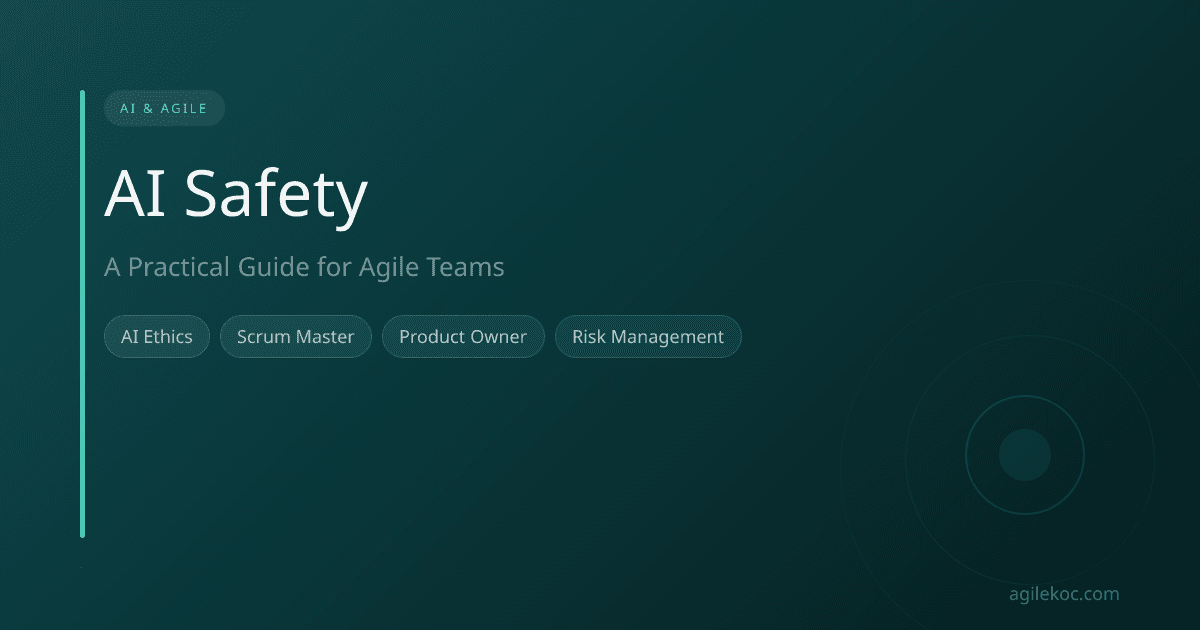 AI & AGILE

AI Safety

A Practical Guide for Agile Teams

AI Ethics
Scrum Master
Product Owner
Risk Management

agilekoc.com